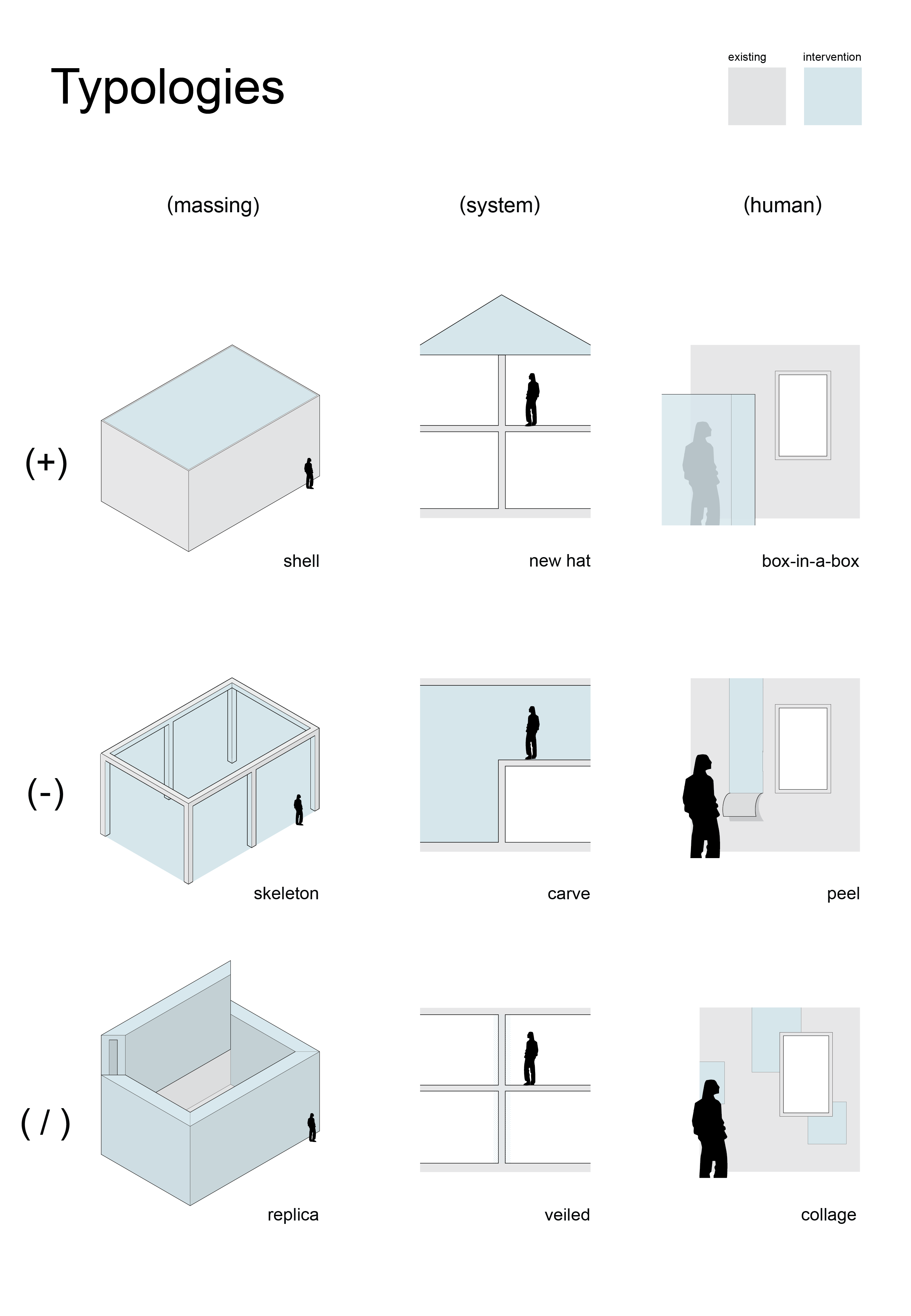 Typologies

existing

intervention

(massing)

(system)

(human)

(+)

shell

new hat

box-in-a-box

(-)

skeleton

carve

peel

( / )

replica

veiled

collage